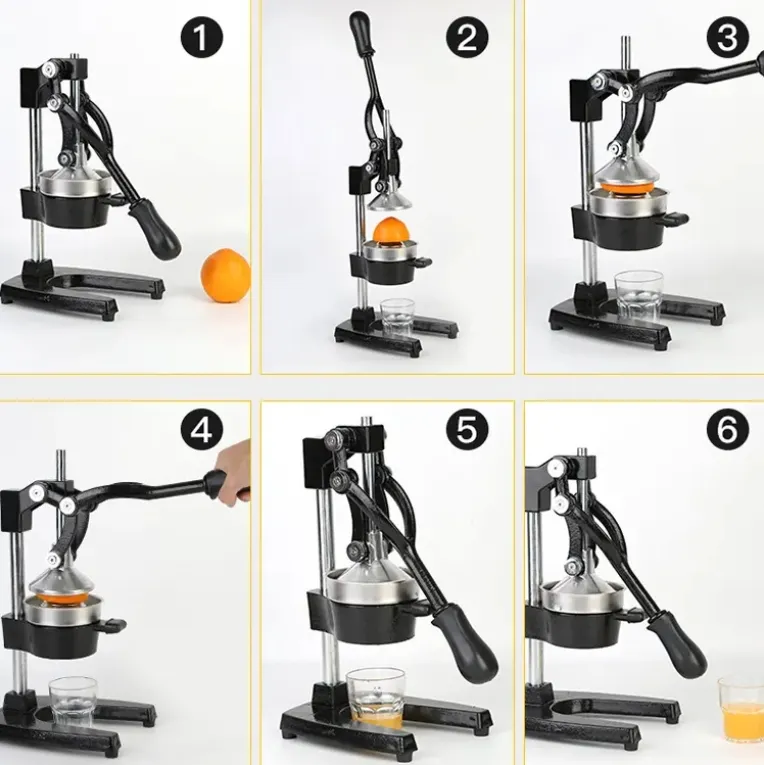 1
2
3
4
5
6