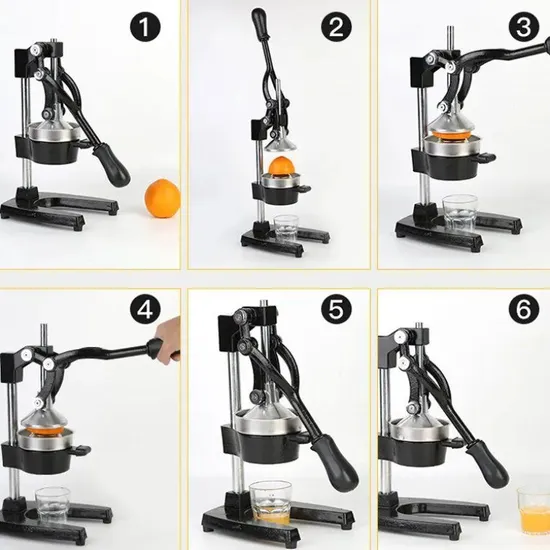 1
2
3
4
5
6