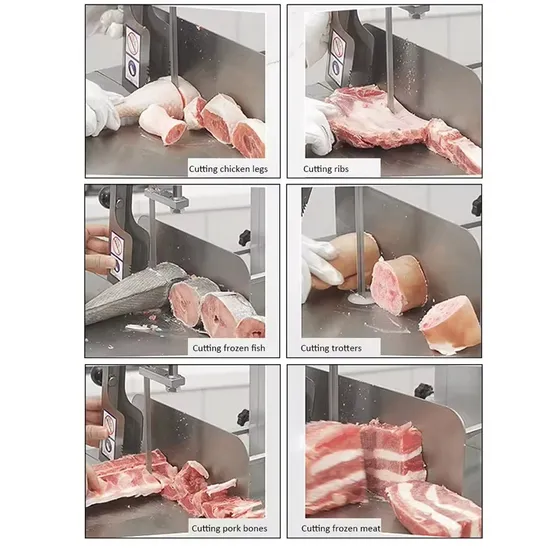 Cutting chicken legs

Cutting ribs

Cutting frozen fish

Cutting trotters

Cutting pork bones

Cutting frozen meat